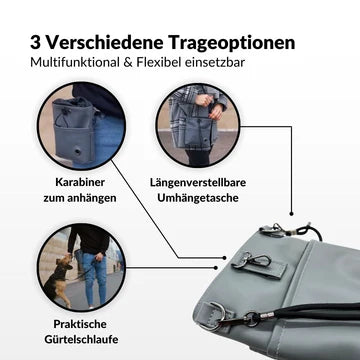 3 Verschiedene Trageoptionen
Multifunktional & Flexibel einsetzbar

Karabiner zum anhängen

Längenverstellbare Umhängetasche

Praktische Gürtelschlaufe